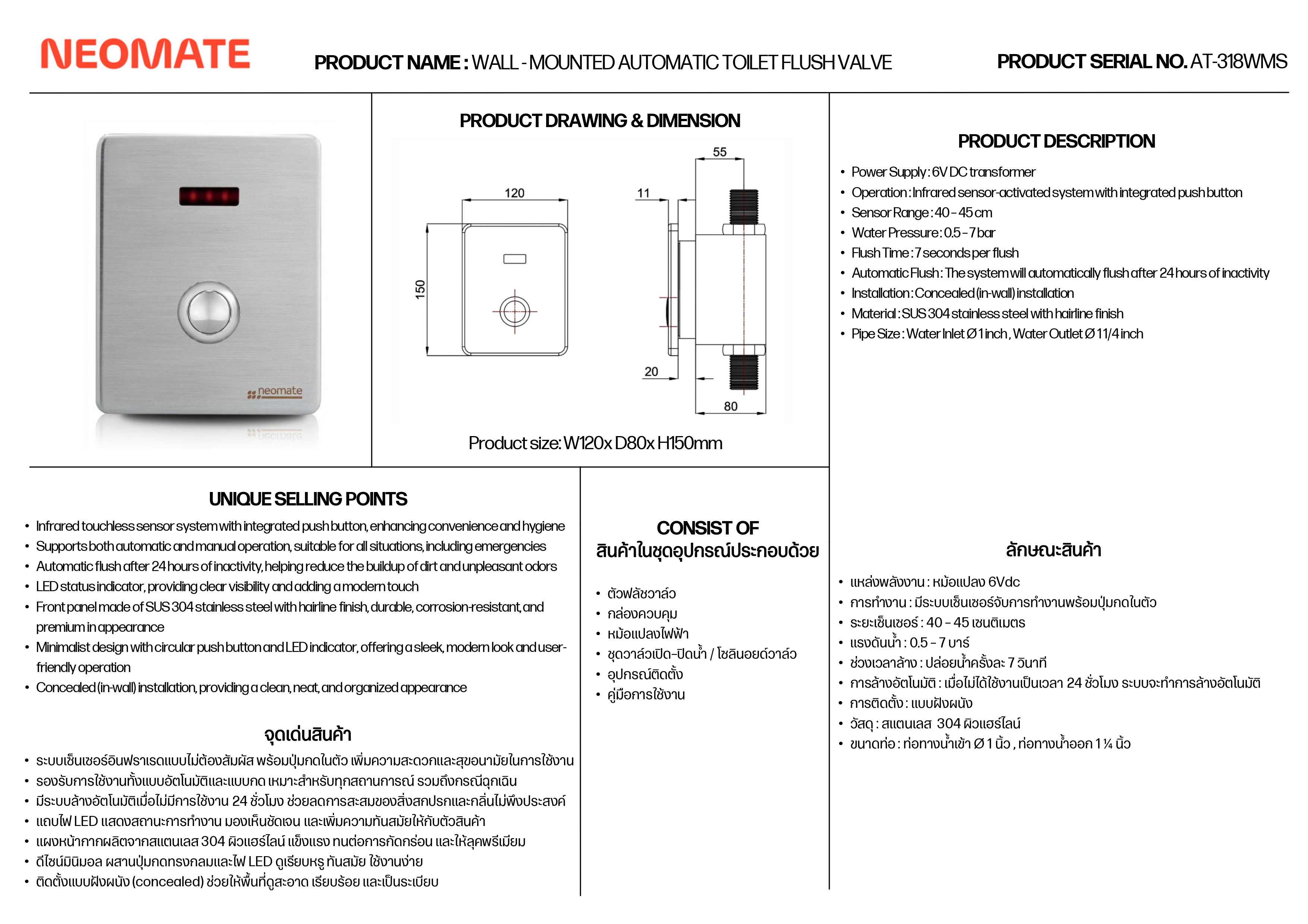 NEOMATE

PRODUCT NAME : WALL - MOUNTED AUTOMATIC TOILET FLUSH VALVE

PRODUCT SERIAL NO. AT-318WMS

neomate

PRODUCT DRAWING & DIMENSION

120
150
11
55
20
80

Product size: W120x D80x H150mm

PRODUCT DESCRIPTION

• Power Supply : 6V DC transformer
• Operation : Infrared sensor-activated system with integrated push button
• Sensor Range : 40 - 45 cm
• Water Pressure : 0.5 - 7 bar
• Flush Time : 7 seconds per flush
• Automatic Flush : The system will automatically flush after 24 hours of inactivity
• Installation : Concealed (in-wall) installation
• Material : SUS 304 stainless steel with hairline finish
• Pipe Size : Water Inlet Ø 1 inch , Water Outlet Ø 1 1/4 inch

UNIQUE SELLING POINTS

• Infrared touchless sensor system with integrated push button, enhancing convenience and hygiene
• Supports both automatic and manual operation, suitable for all situations, including emergencies
• Automatic flush after 24 hours of inactivity, helping reduce the buildup of dirt and unpleasant odors
• LED status indicator, providing clear visibility and adding a modern touch
• Front panel made of SUS 304 stainless steel with hairline finish, durable, corrosion-resistant, and premium in appearance
• Minimalist design with circular push button and LED indicator, offering a sleek, modern look and user-friendly operation
• Concealed (in-wall) installation, providing a clean, neat, and organized appearance

จุดเด่นสินค้า

• ระบบเซ็นเซอร์อินฟราเรดแบบไม่ต้องสัมผัส พร้อมปุ่มกดในตัว เพิ่มความสะดวกและสุขอนามัยในการใช้งาน
• รองรับการใช้งานทั้งแบบอัตโนมัติและแบบกด เหมาะสำหรับทุกสถานการณ์ รวมถึงกรณีฉุกเฉิน
• มีระบบล้างอัตโนมัติเมื่อไม่มีการใช้งาน 24 ชั่วโมง ช่วยลดการสะสมของสิ่งสกปรกและกลิ่นไม่พึงประสงค์
• แถบไฟ LED แสดงสถานะการทำงาน มองเห็นชัดเจน และเพิ่มความทันสมัยให้กับตัวสินค้า
• แผงหน้ากากผลิตจากสแตนเลส 304 ผิวแฮร์ไลน์ แข็งแรง ทนต่อการกัดกร่อน และให้ลุคพรีเมียม
• ดีไซน์มินิมอล ผสานปุ่มกดทรงกลมและไฟ LED ดูเรียบหรู ทันสมัย ใช้งานง่าย
• ติดตั้งแบบฝังผนัง (concealed) ช่วยให้พื้นที่ดูสะอาด เรียบร้อย และเป็นระเบียบ

CONSIST OF
สินค้าในชุดอุปกรณ์ประกอบด้วย

• ตัวฟลัชวาล์ว
• กล่องควบคุม
• หม้อแปลงไฟฟ้า
• ชุดวาล์วเปิด-ปิดน้ำ / โซลินอยด์วาล์ว
• อุปกรณ์ติดตั้ง
• คู่มือการใช้งาน

ลักษณะสินค้า

• แหล่งพลังงาน : หม้อแปลง 6Vdc
• การทำงาน : มีระบบเซ็นเซอร์จับการทำงานพร้อมปุ่มกดในตัว
• ระยะเซ็นเซอร์ : 40 - 45 เซนติเมตร
• แรงดันน้ำ : 0.5 - 7 บาร์
• ช่วงเวลาล้าง : ปล่อยน้ำครั้งละ 7 วินาที
• การล้างอัตโนมัติ : เมื่อไม่ได้ใช้งานเป็นเวลา 24 ชั่วโมง ระบบจะทำการล้างอัตโนมัติ
• การติดตั้ง : แบบฝังผนัง
• วัสดุ : สแตนเลส 304 ผิวแฮร์ไลน์
• ขนาดท่อ : ท่อทางน้ำเข้า Ø 1 นิ้ว , ท่อทางน้ำออก 1 ¼ นิ้ว