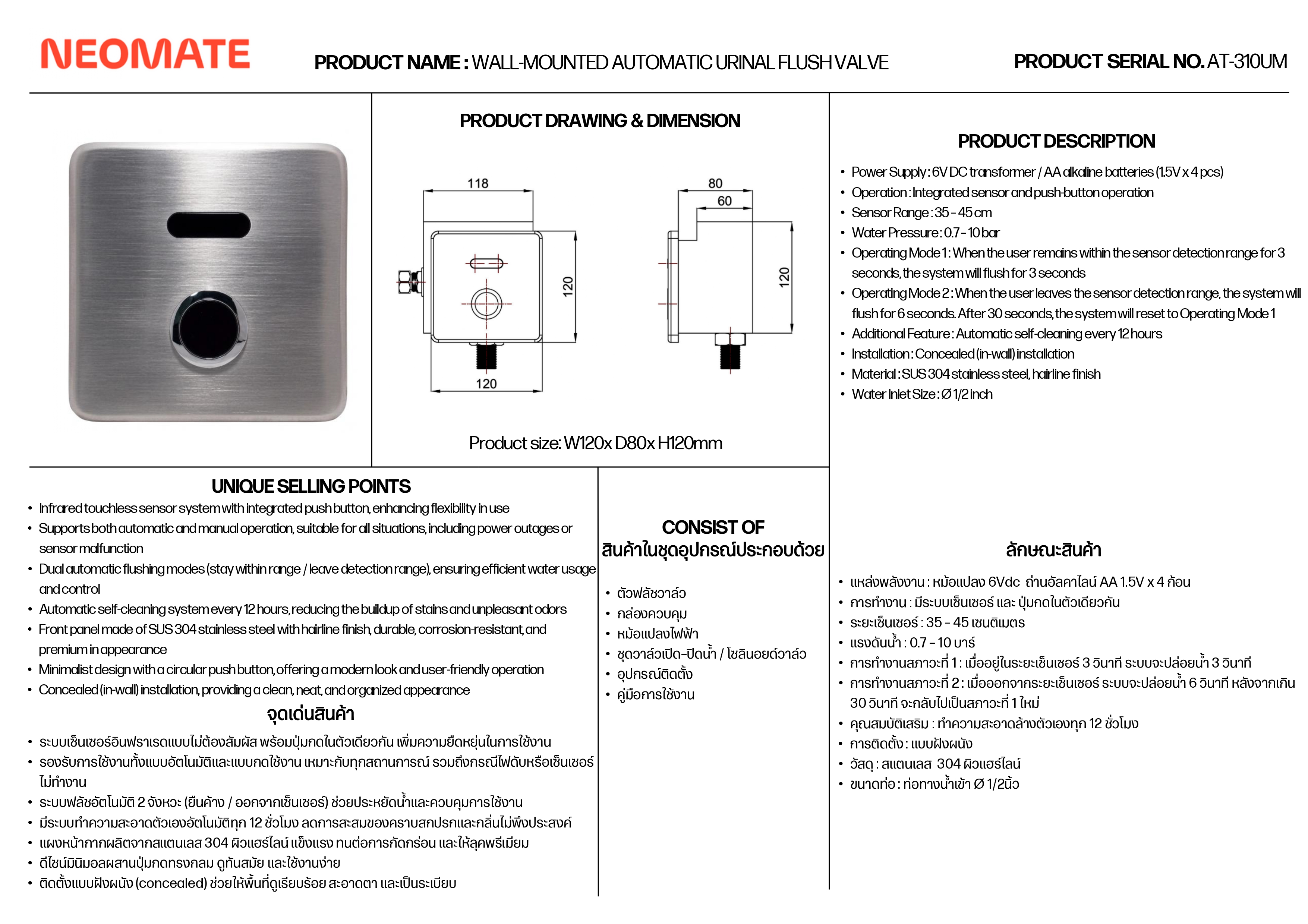 NEOMATE

PRODUCT NAME : WALL-MOUNTED AUTOMATIC URINAL FLUSH VALVE

PRODUCT SERIAL NO. AT-310UM

PRODUCT DRAWING & DIMENSION

118

120

120

80

60

120

Product size: W120x D80x H120mm

PRODUCT DESCRIPTION

• Power Supply : 6V DC transformer / AA alkaline batteries (1.5V x 4 pcs)
• Operation : Integrated sensor and push-button operation
• Sensor Range : 35 - 45 cm
• Water Pressure : 0.7 - 10 bar
• Operating Mode 1 : When the user remains within the sensor detection range for 3 seconds, the system will flush for 3 seconds
• Operating Mode 2 : When the user leaves the sensor detection range, the system will flush for 6 seconds. After 30 seconds, the system will reset to Operating Mode 1
• Additional Feature : Automatic self-cleaning every 12 hours
• Installation : Concealed (in-wall) installation
• Material : SUS 304 stainless steel, hairline finish
• Water Inlet Size : Ø 1/2 inch

UNIQUE SELLING POINTS

• Infrared touchless sensor system with integrated push button, enhancing flexibility in use
• Supports both automatic and manual operation, suitable for all situations, including power outages or sensor malfunction
• Dual automatic flushing modes (stay within range / leave detection range), ensuring efficient water usage and control
• Automatic self-cleaning system every 12 hours, reducing the buildup of stains and unpleasant odors
• Front panel made of SUS 304 stainless steel with hairline finish, durable, corrosion-resistant, and premium in appearance
• Minimalist design with a circular push button, offering a modern look and user-friendly operation
• Concealed (in-wall) installation, providing a clean, neat, and organized appearance

จุดเด่นสินค้า

• ระบบเซ็นเซอร์อินฟราเรดแบบไม่ต้องสัมผัส พร้อมปุ่มกดในตัวเดียวกัน เพิ่มความยืดหยุ่นในการใช้งาน
• รองรับการใช้งานทั้งแบบอัตโนมัติและแบบกดใช้งาน เหมาะกับทุกสถานการณ์ รวมถึงกรณีไฟดับหรือเซ็นเซอร์ไม่ทำงาน
• ระบบฟลัชอัตโนมัติ 2 จังหวะ (ยืนค้าง / ออกจากเซ็นเซอร์) ช่วยประหยัดน้ำและควบคุมการใช้งาน
• มีระบบทำความสะอาดตัวเองอัตโนมัติทุก 12 ชั่วโมง ลดการสะสมของคราบสกปรกและกลิ่นไม่พึงประสงค์
• แผงหน้ากากผลิตจากสแตนเลส 304 ผิวแฮร์ไลน์ แข็งแรง ทนต่อการกัดกร่อน และให้ลุคพรีเมียม
• ดีไซน์มินิมอลผสานปุ่มกดทรงกลม ดูทันสมัย และใช้งานง่าย
• ติดตั้งแบบฝังผนัง (concealed) ช่วยให้พื้นที่ดูเรียบร้อย สะอาดตา และเป็นระเบียบ

CONSIST OF
สินค้าในชุดอุปกรณ์ประกอบด้วย

• ตัวฟลัชวาล์ว
• กล่องควบคุม
• หม้อแปลงไฟฟ้า
• ชุดวาล์วเปิด-ปิดน้ำ / โซลินอยด์วาล์ว
• อุปกรณ์ติดตั้ง
• คู่มือการใช้งาน

ลักษณะสินค้า

• แหล่งพลังงาน : หม้อแปลง 6Vdc ถ่านอัลคาไลน์ AA 1.5V x 4 ก้อน
• การทำงาน : มีระบบเซ็นเซอร์ และ ปุ่มกดในตัวเดียวกัน
• ระยะเซ็นเซอร์ : 35 - 45 เซนติเมตร
• แรงดันน้ำ : 0.7 - 10 บาร์
• การทำงานสภาวะที่ 1 : เมื่ออยู่ในระยะเซ็นเซอร์ 3 วินาที ระบบจะปล่อยน้ำ 3 วินาที
• การทำงานสภาวะที่ 2 : เมื่อออกจากระยะเซ็นเซอร์ ระบบจะปล่อยน้ำ 6 วินาที หลังจากเกิน 30 วินาที จะกลับไปเป็นสภาวะที่ 1 ใหม่
• คุณสมบัติเสริม : ทำความสะอาดล้างตัวเองทุก 12 ชั่วโมง
• การติดตั้ง : แบบฝังผนัง
• วัสดุ : สแตนเลส 304 ผิวแฮร์ไลน์
• ขนาดท่อ : ท่อทางน้ำเข้า Ø 1/2นิ้ว